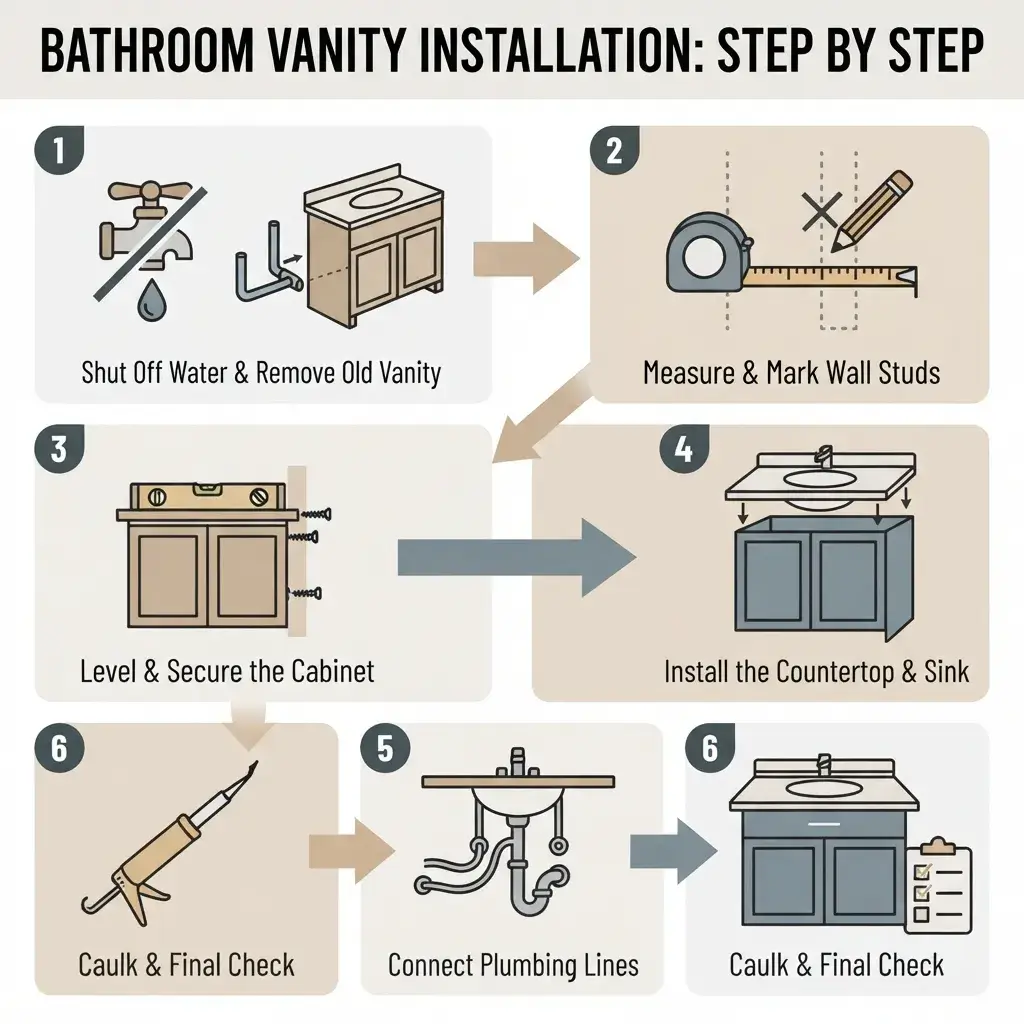 BATHROOM VANITY INSTALLATION: STEP BY STEP

1
Shut Off Water & Remove Old Vanity

2
Measure & Mark Wall Studs

3
Level & Secure the Cabinet

4
Install the Countertop & Sink

6
Caulk & Final Check

5
Connect Plumbing Lines

6
Caulk & Final Check